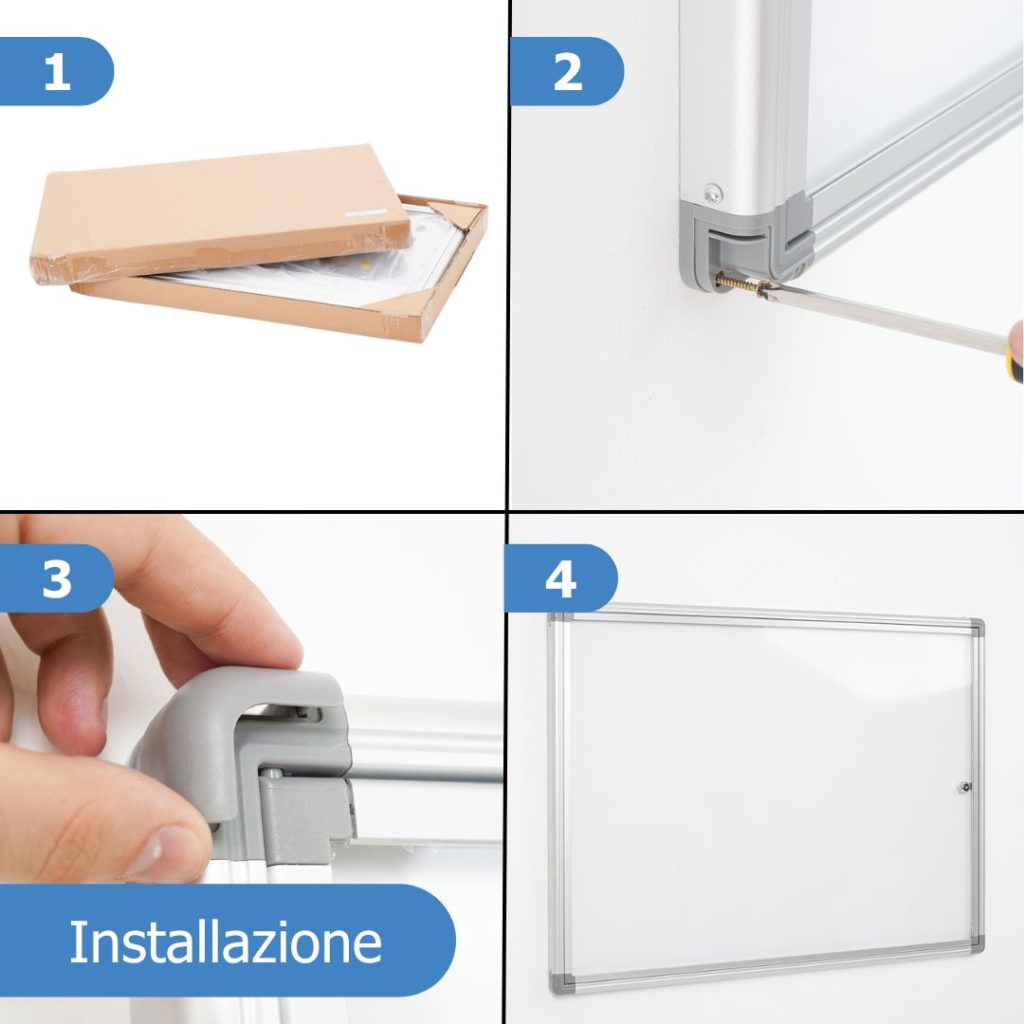 1

2

3

4

Installazione