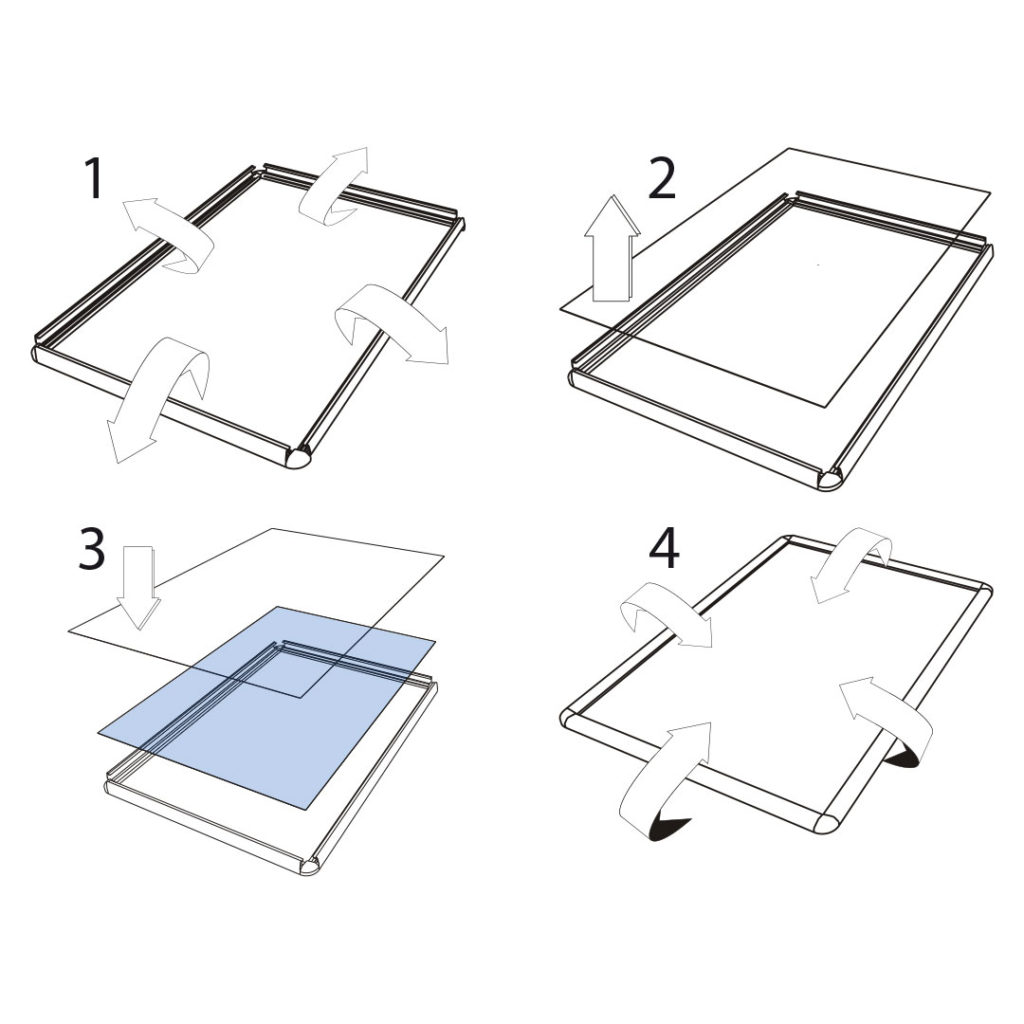 1

2

3

4